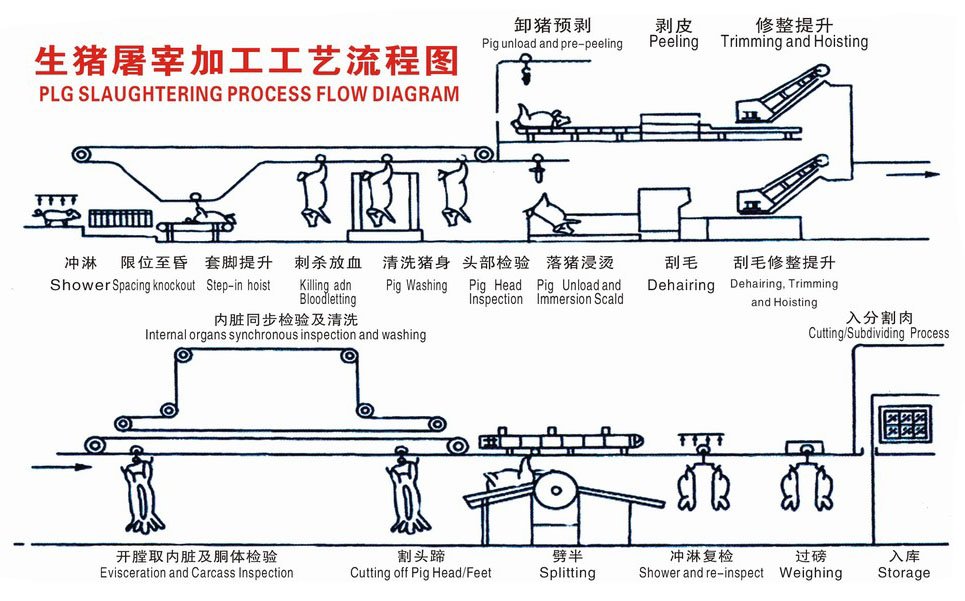 生猪屠宰加工工艺流程图
PLG SLAUGHTERING PROCESS FLOW DIAGRAM

卸猪预剥
Pig unload and pre-peeling

剥皮
Peeling

修整提升
Trimming and Hoisting

冲淋
Shower

限位至昏
Spacing knockout

套脚提升
Step-in hoist

刺杀放血
Killing adn Bloodletting

清洗猪身
Pig Washing

头部检验
Pig Head Inspection

落猪浸烫
Pig Unload and Immersion Scald

刮毛
Dehairing

刮毛修整提升
Dehairing, Trimming and Hoisting

内脏同步检验及清洗
Internal organs synchronous inspection and washing

入分割肉
Cutting/Subdividing Process

开膛取内脏及胴体检验
Evisceration and Carcass Inspection

割头蹄
Cutting off Pig Head/Feet

劈半
Splitting

冲淋复检
Shower and re-inspect

过磅
Weighing

入库
Storage